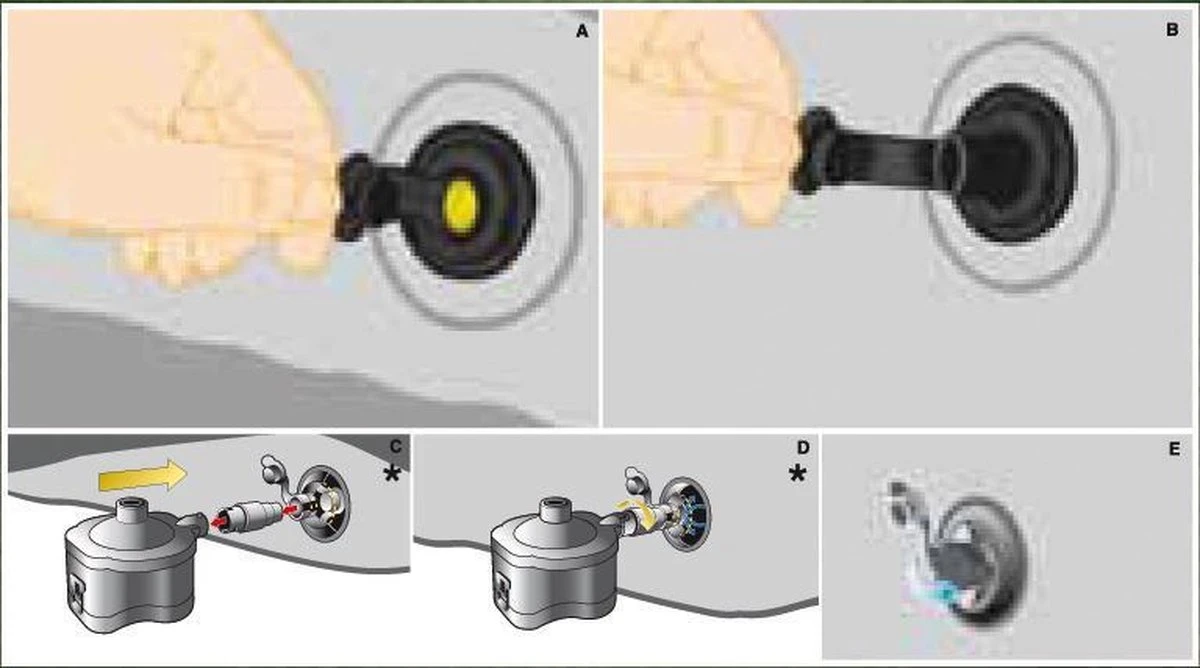 A

B

C *

D *

E